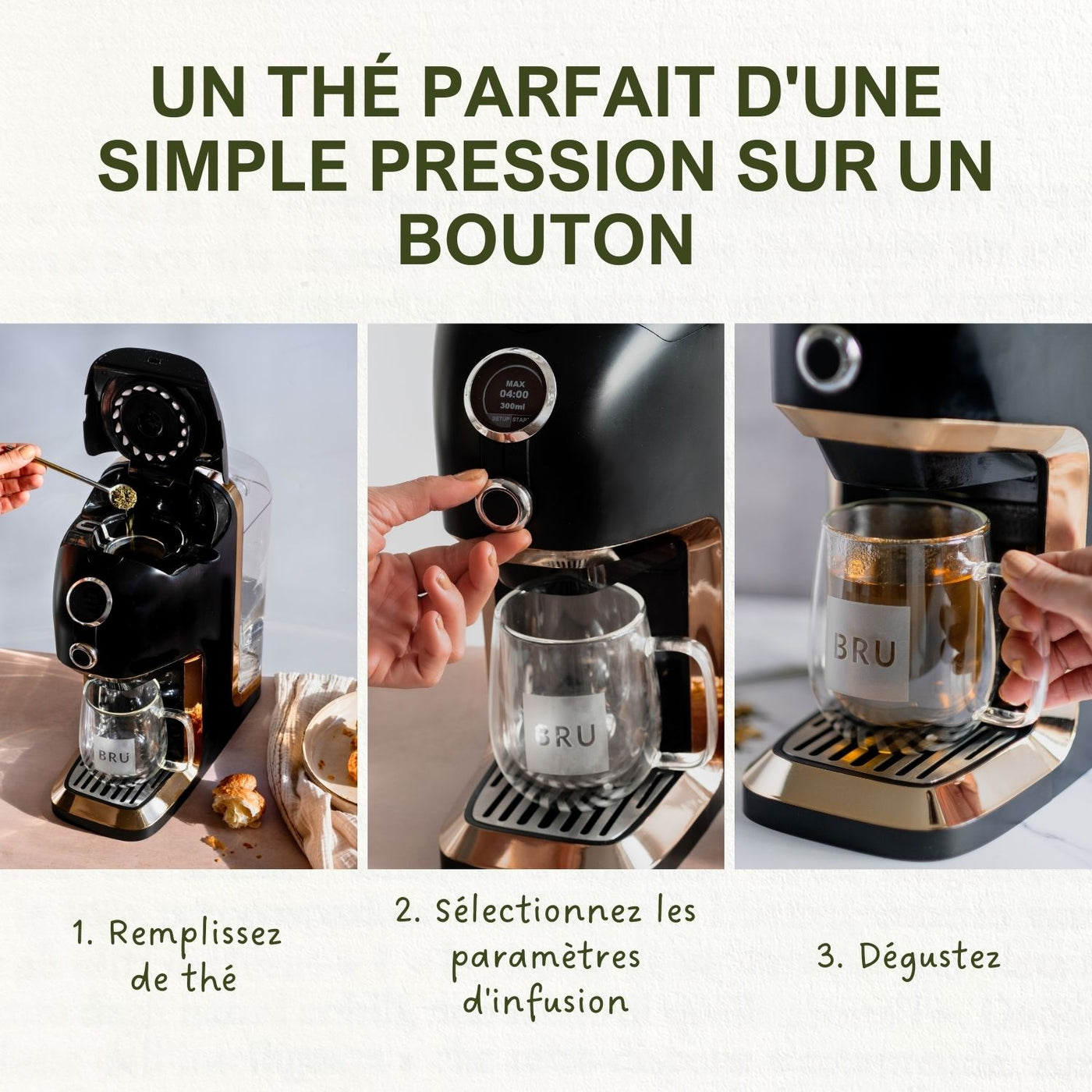 UN THÉ PARFAIT D'UNE SIMPLE PRESSION SUR UN BOUTON

BRU

MAX
04:00
300ml
SETUP START

BRU

BRU

1. Remplissez de thé

2. Sélectionnez les paramètres d'infusion

3. Dégustez