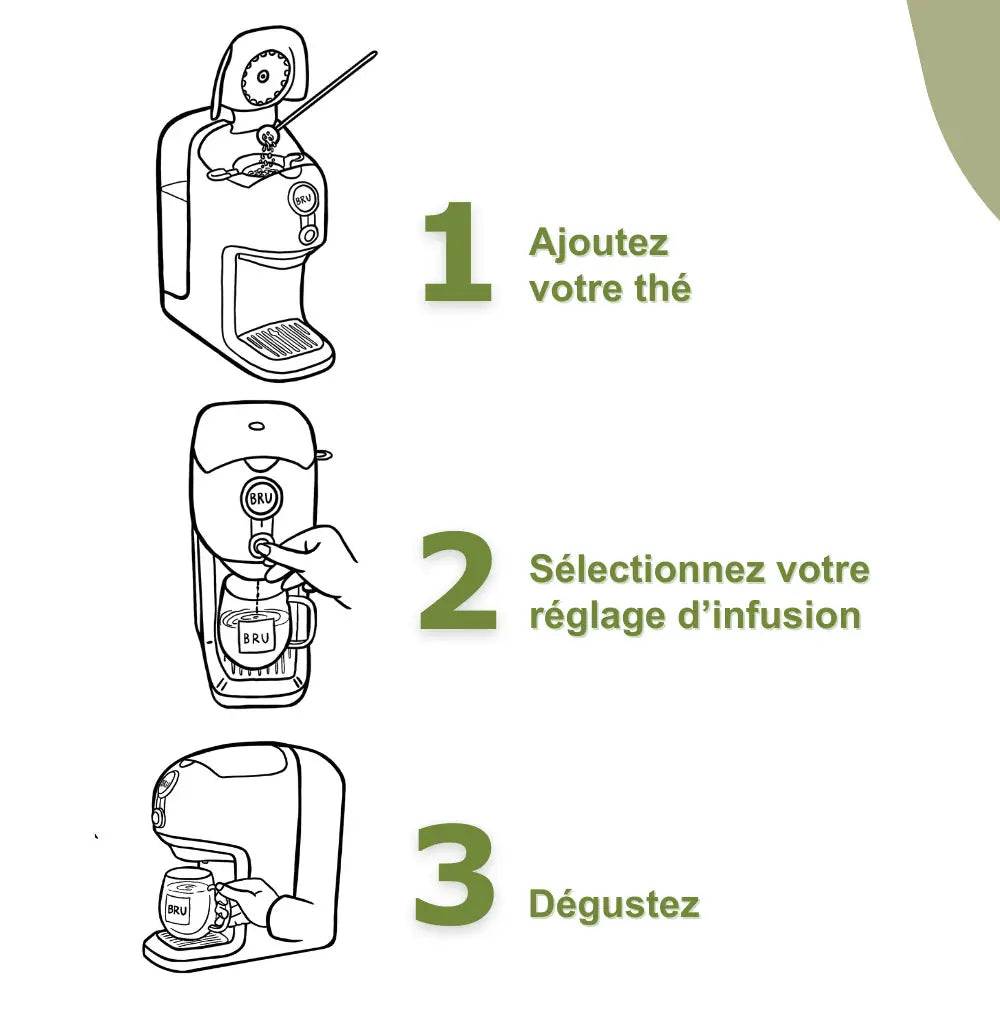 BRU

1 Ajoutez votre thé

BRU

BRU

2 Sélectionnez votre réglage d'infusion

BRU

3 Dégustez