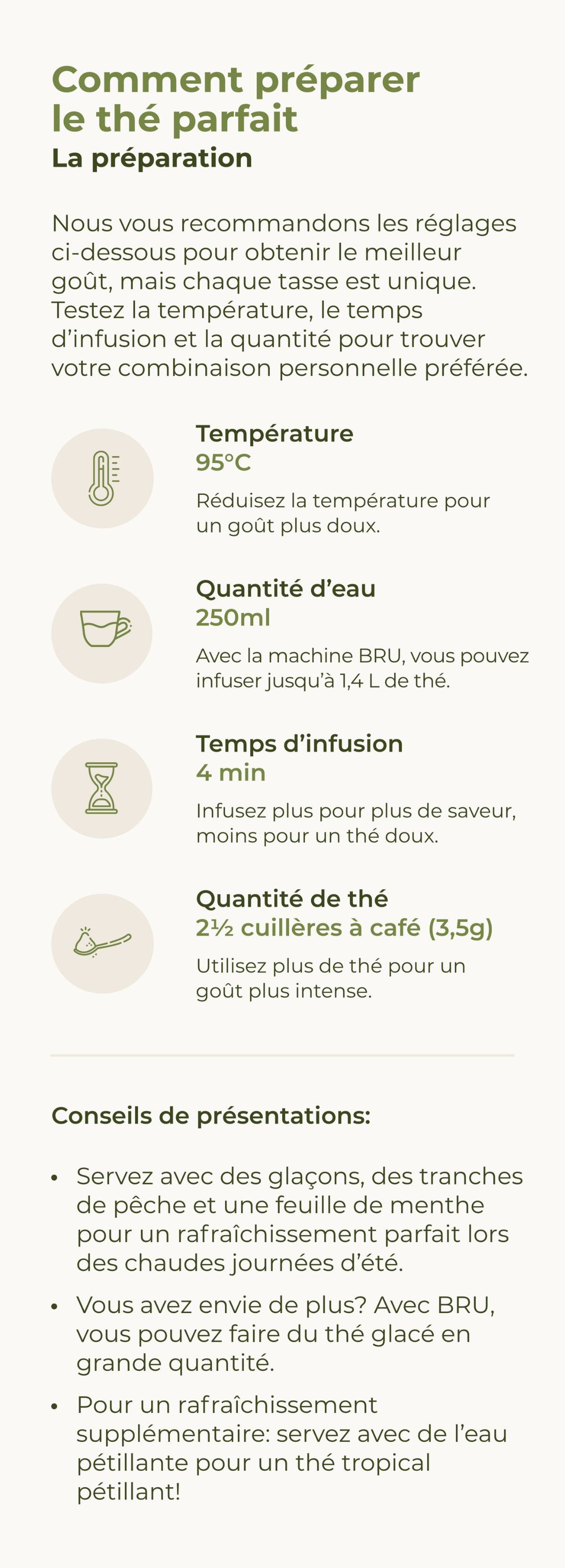 Comment préparer le thé parfait

La préparation

Nous vous recommandons les réglages ci-dessous pour obtenir le meilleur goût, mais chaque tasse est unique. Testez la température, le temps d'infusion et la quantité pour trouver votre combinaison personnelle préférée.

Température
95°C
Réduisez la température pour un goût plus doux.

Quantité d'eau
250ml
Avec la machine BRU, vous pouvez infuser jusqu'à 1,4 L de thé.

Temps d'infusion
4 min
Infusez plus pour plus de saveur, moins pour un thé doux.

Quantité de thé
2½ cuillères à café (3,5g)
Utilisez plus de thé pour un goût plus intense.

Conseils de présentations:

• Servez avec des glaçons, des tranches de pêche et une feuille de menthe pour un rafraîchissement parfait lors des chaudes journées d'été.
• Vous avez envie de plus? Avec BRU, vous pouvez faire du thé glacé en grande quantité.
• Pour un rafraîchissement supplémentaire: servez avec de l'eau pétillante pour un thé tropical pétillant!