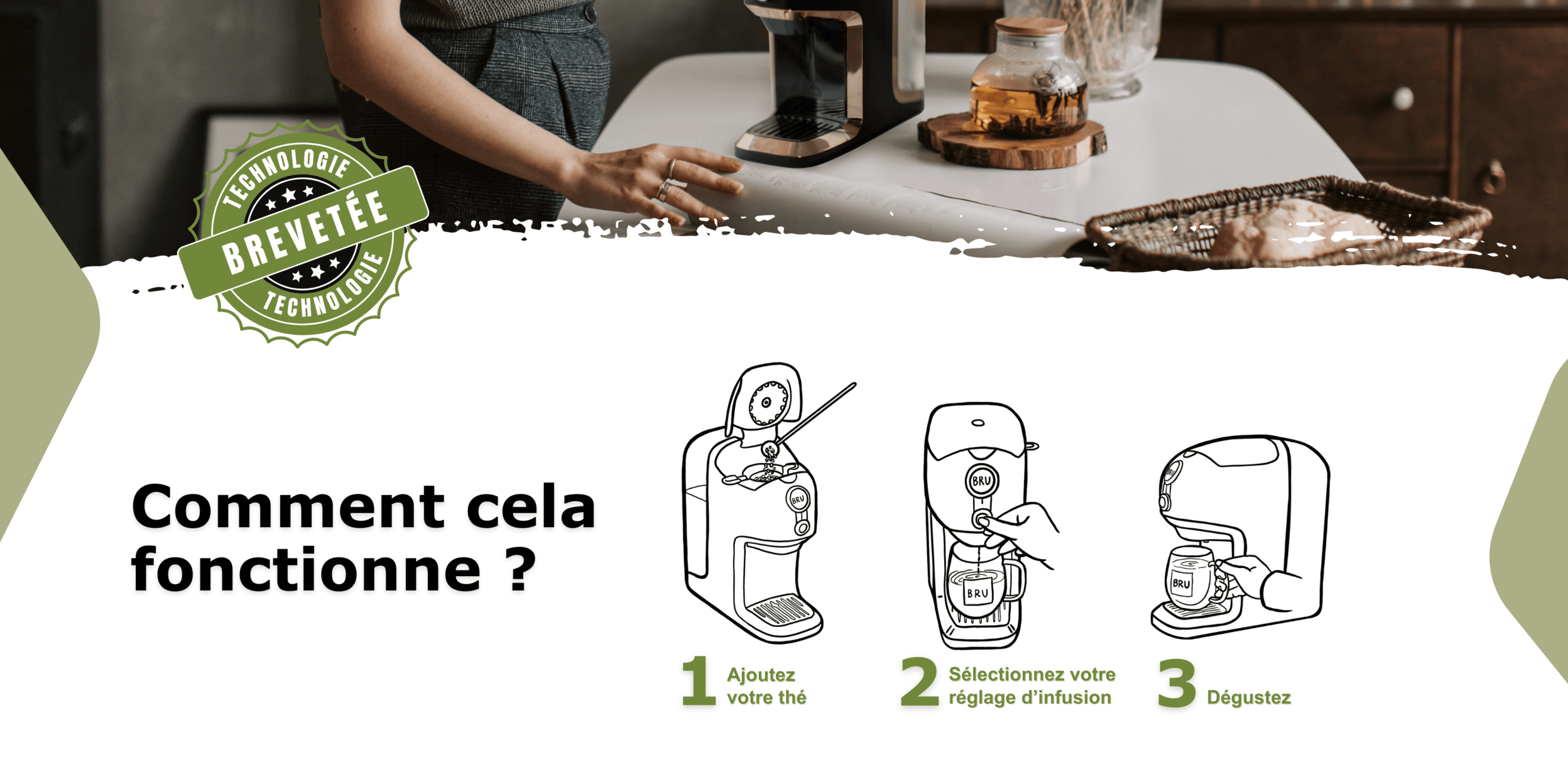 TECHNOLOGIE
BREVETÉE
TECHNOLOGIE

Comment cela fonctionne ?

BRU

BRU

BRU

BRU

1 Ajoutez votre thé

2 Sélectionnez votre réglage d'infusion

3 Dégustez