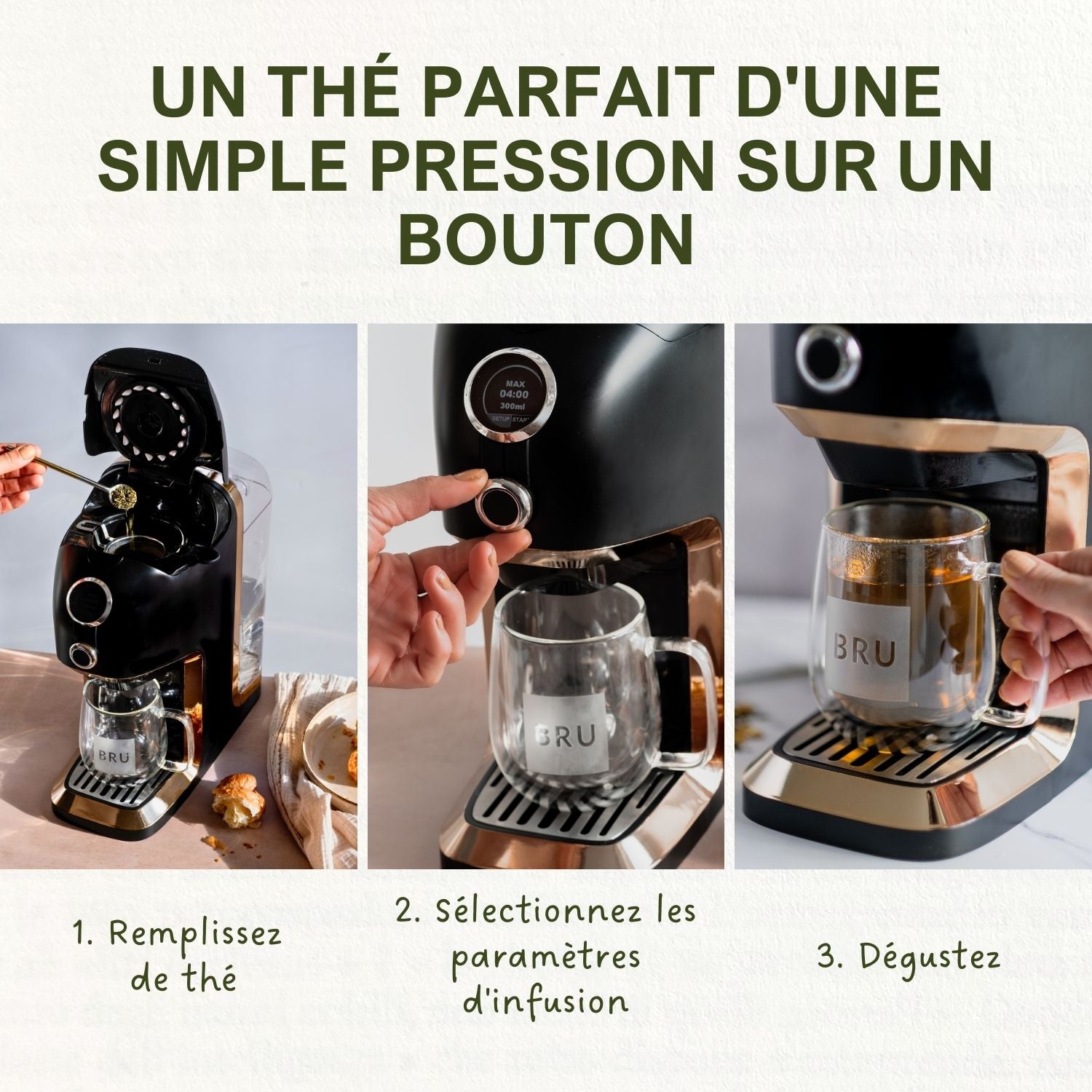 UN THÉ PARFAIT D'UNE SIMPLE PRESSION SUR UN BOUTON

BRU

MAX
04:00
300ml
SETUP START

BRU

BRU

1. Remplissez de thé

2. Sélectionnez les paramètres d'infusion

3. Dégustez