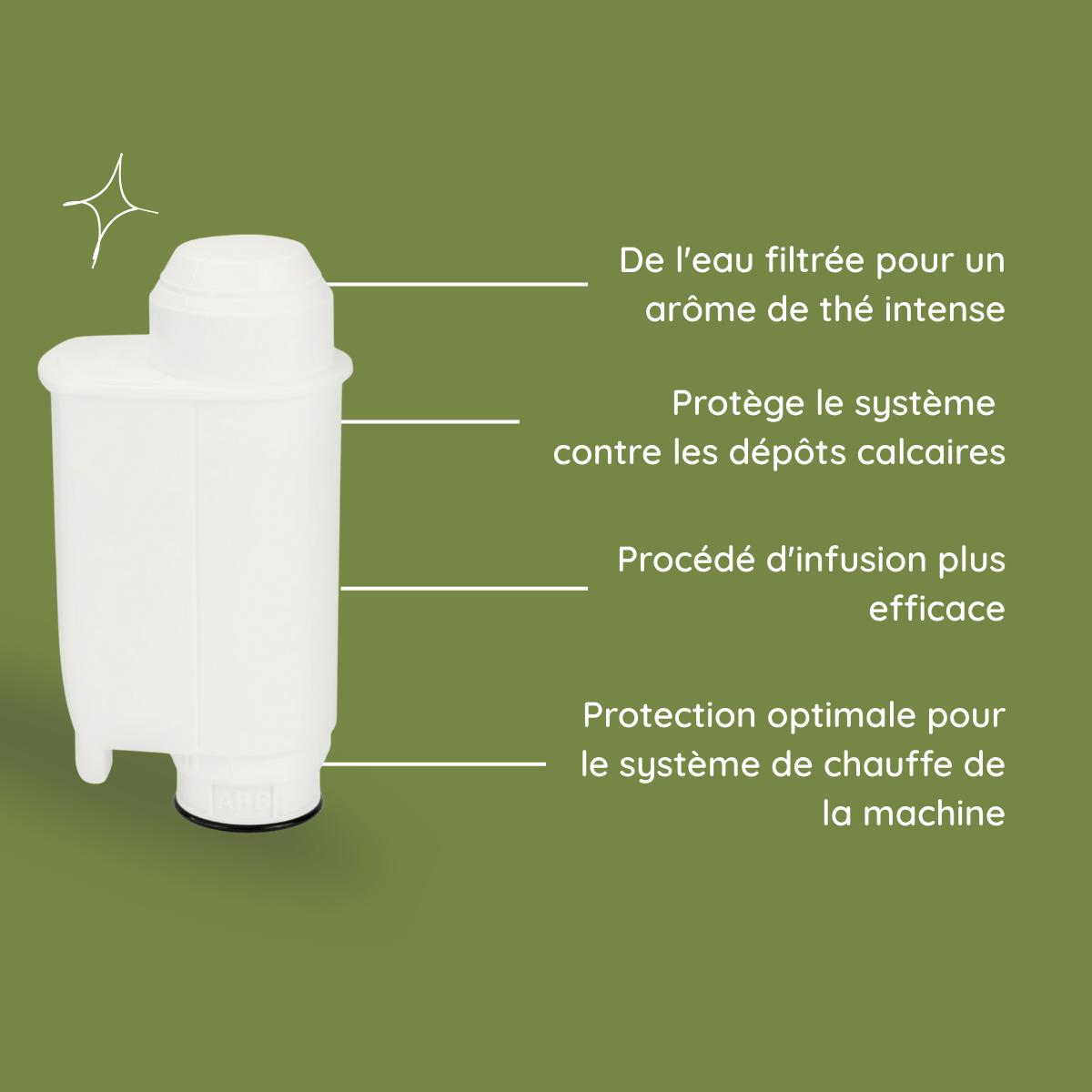 De l'eau filtrée pour un arôme de thé intense

Protège le système contre les dépôts calcaires

Procédé d'infusion plus efficace

Protection optimale pour le système de chauffe de la machine

ABC